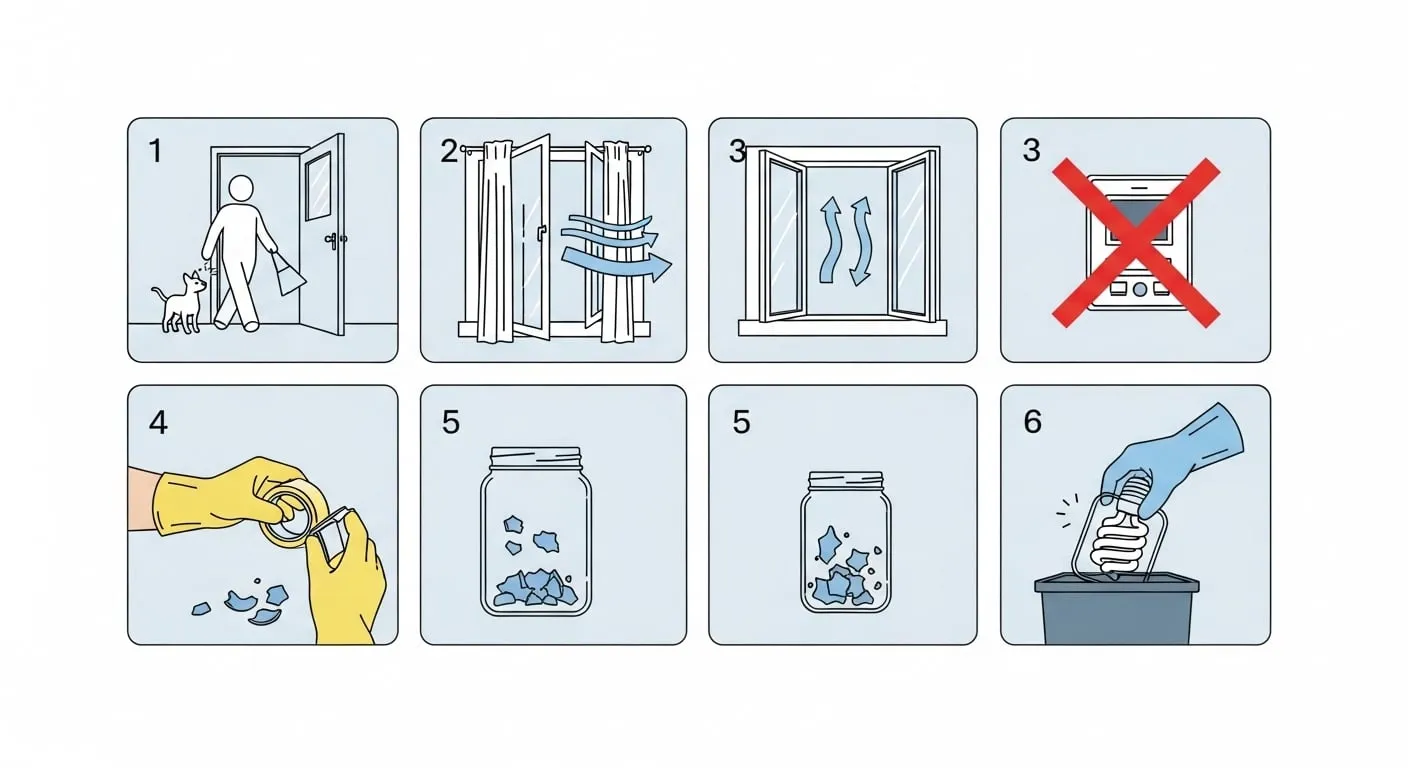 1

2

3

3

4

5

5

6